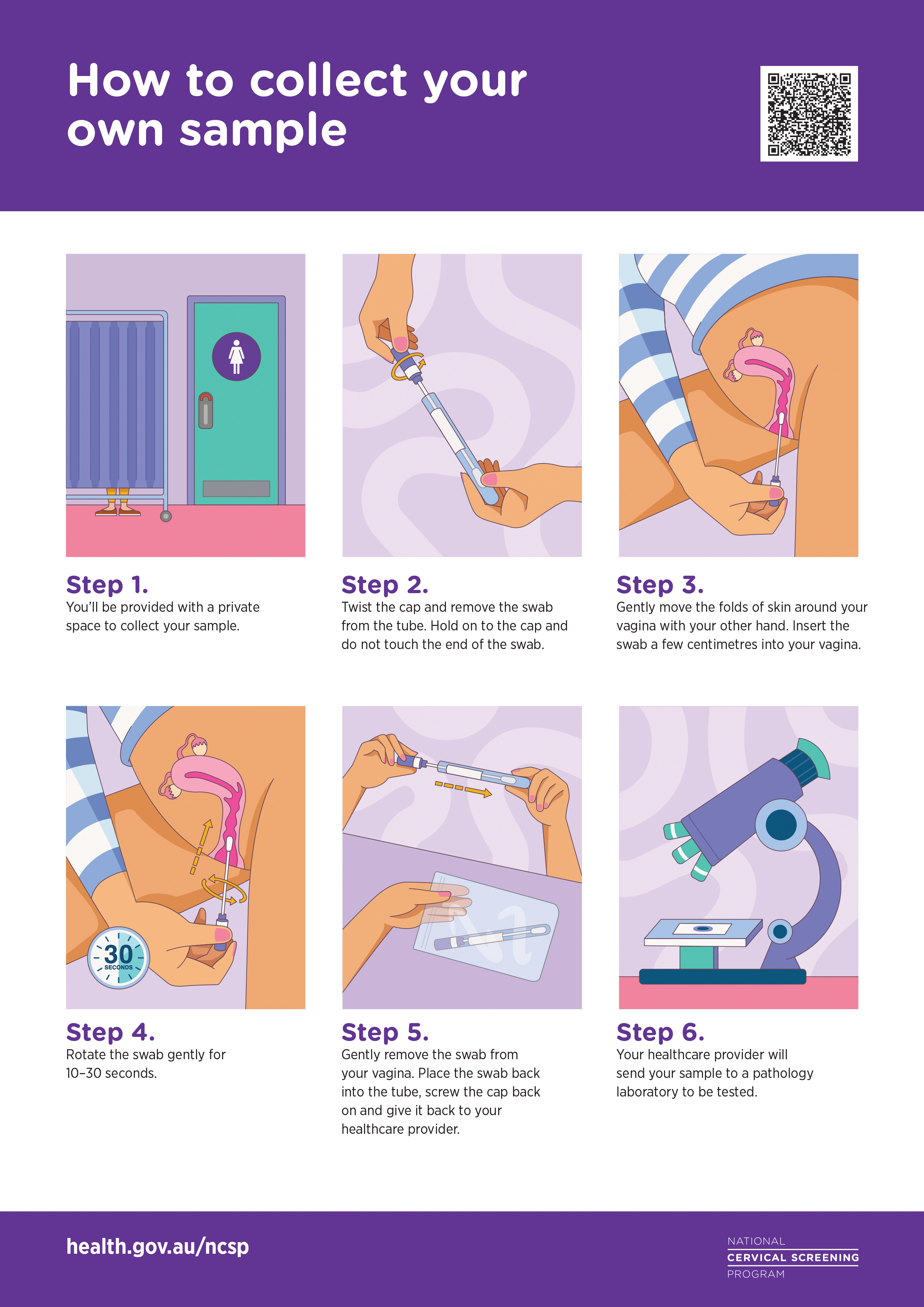 How to collect your own sample

Step 1.
You'll be provided with a private space to collect your sample.

Step 2.
Twist the cap and remove the swab from the tube. Hold on to the cap and do not touch the end of the swab.

Step 3.
Gently move the folds of skin around your vagina with your other hand. Insert the swab a few centimetres into your vagina.

30
SECONDS

Step 4.
Rotate the swab gently for 10–30 seconds.

Step 5.
Gently remove the swab from your vagina. Place the swab back into the tube, screw the cap back on and give it back to your healthcare provider.

Step 6.
Your healthcare provider will send your sample to a pathology laboratory to be tested.

health.gov.au/ncsp

NATIONAL
CERVICAL SCREENING
PROGRAM